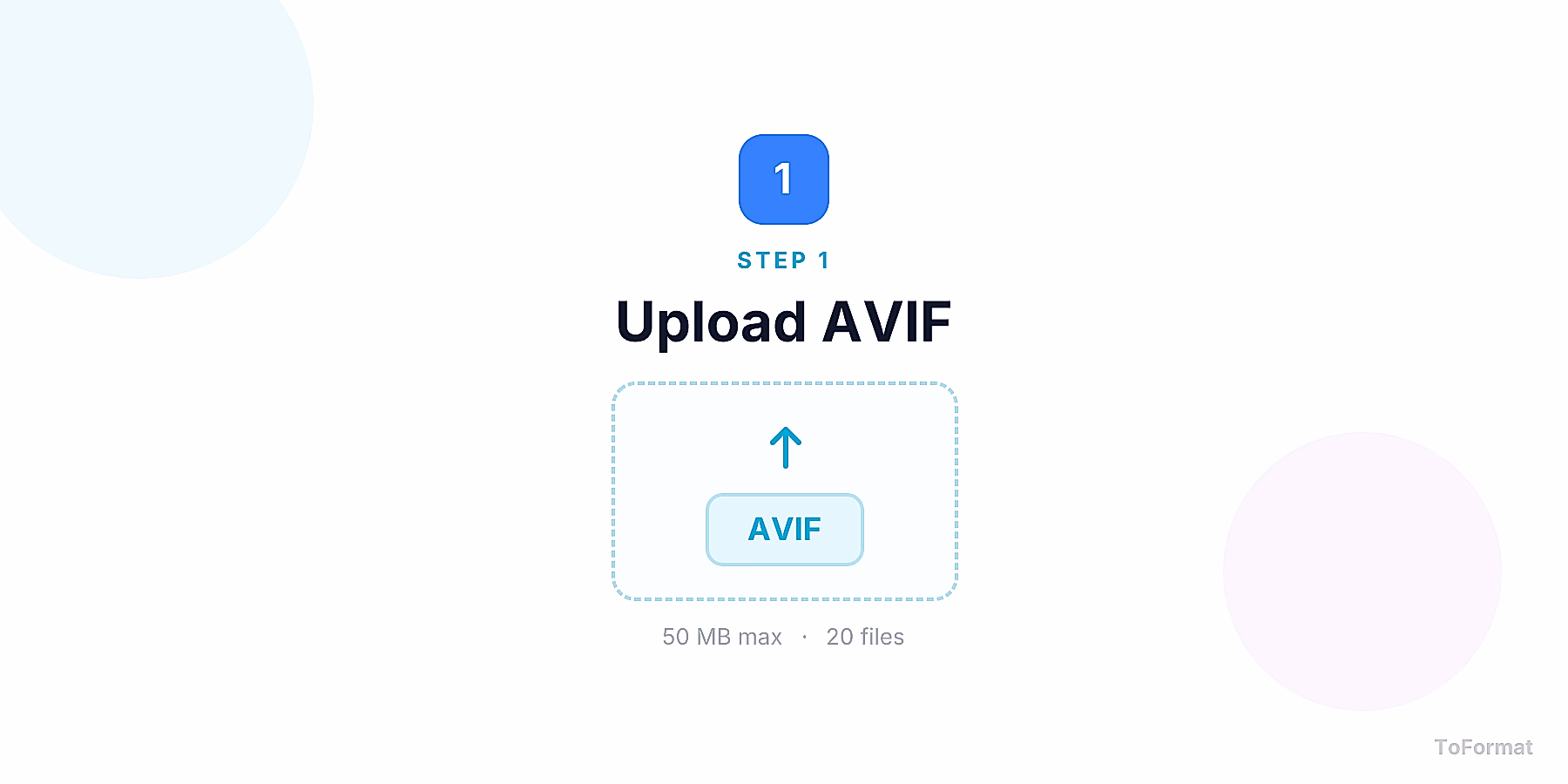 1

STEP 1

Upload AVIF

AVIF

50 MB max · 20 files

ToFormat