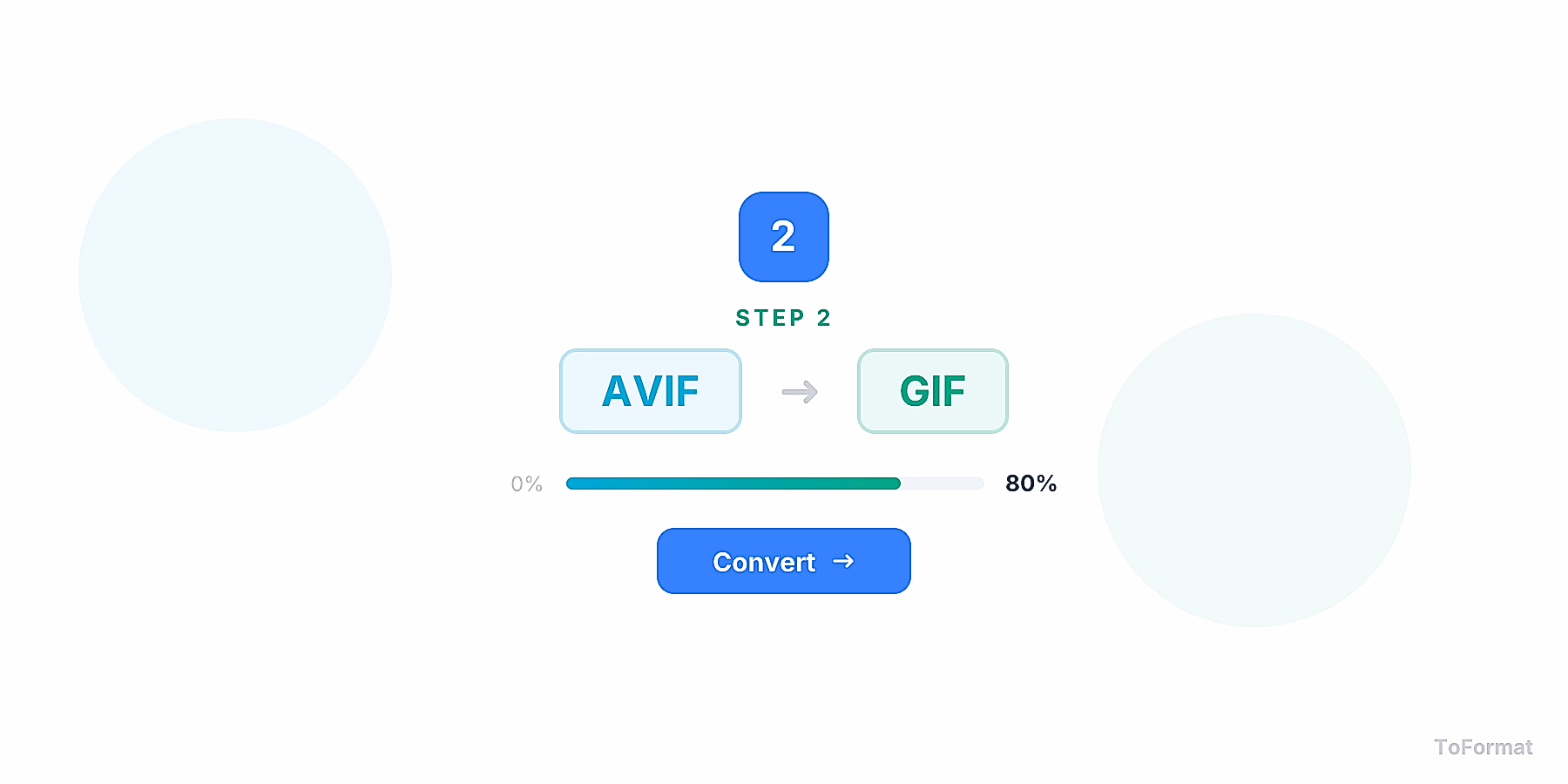 2

STEP 2

AVIF → GIF

0% 80%

Convert →

ToFormat