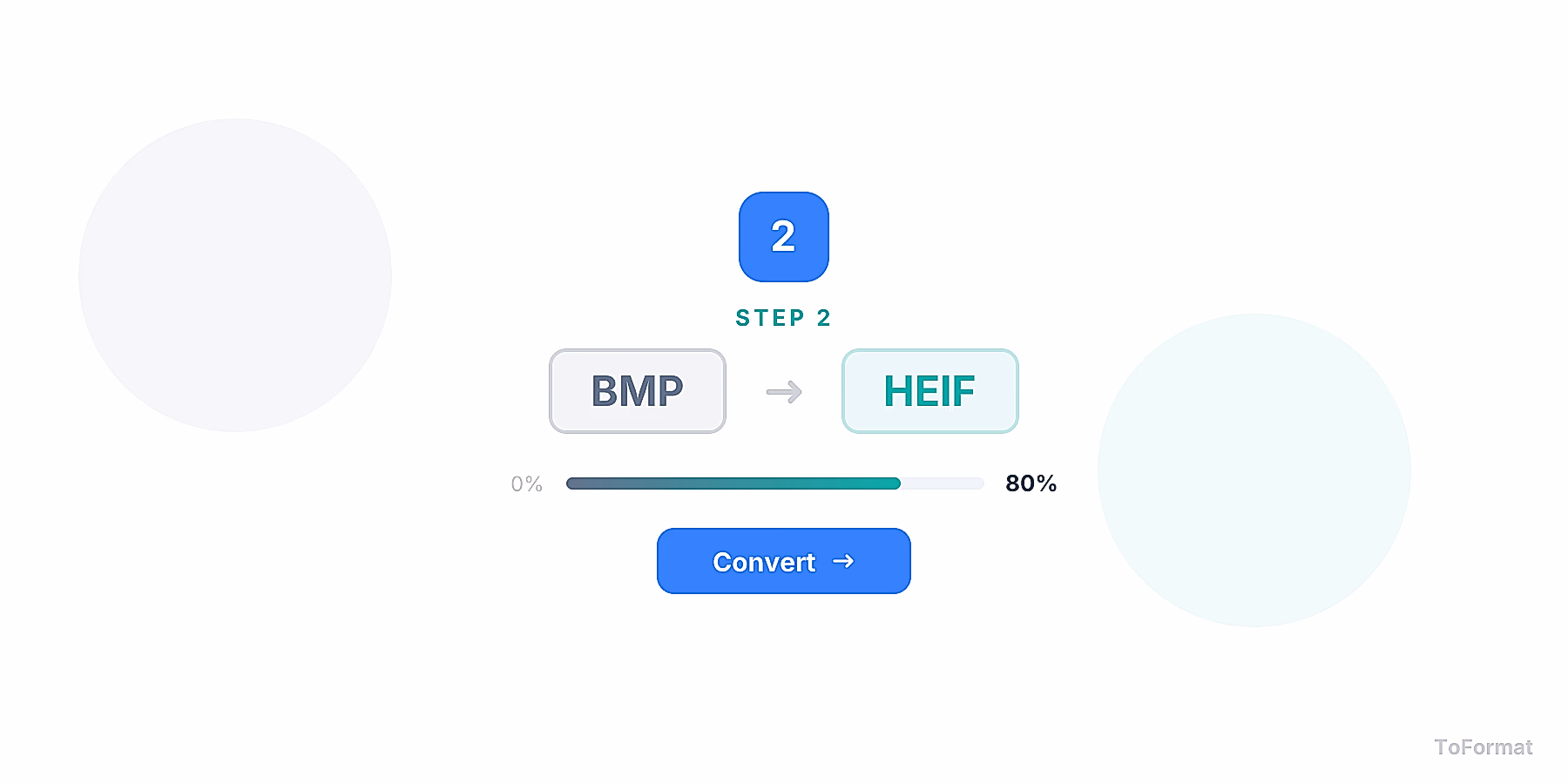 2

STEP 2

BMP → HEIF

0% 80%

Convert →

ToFormat