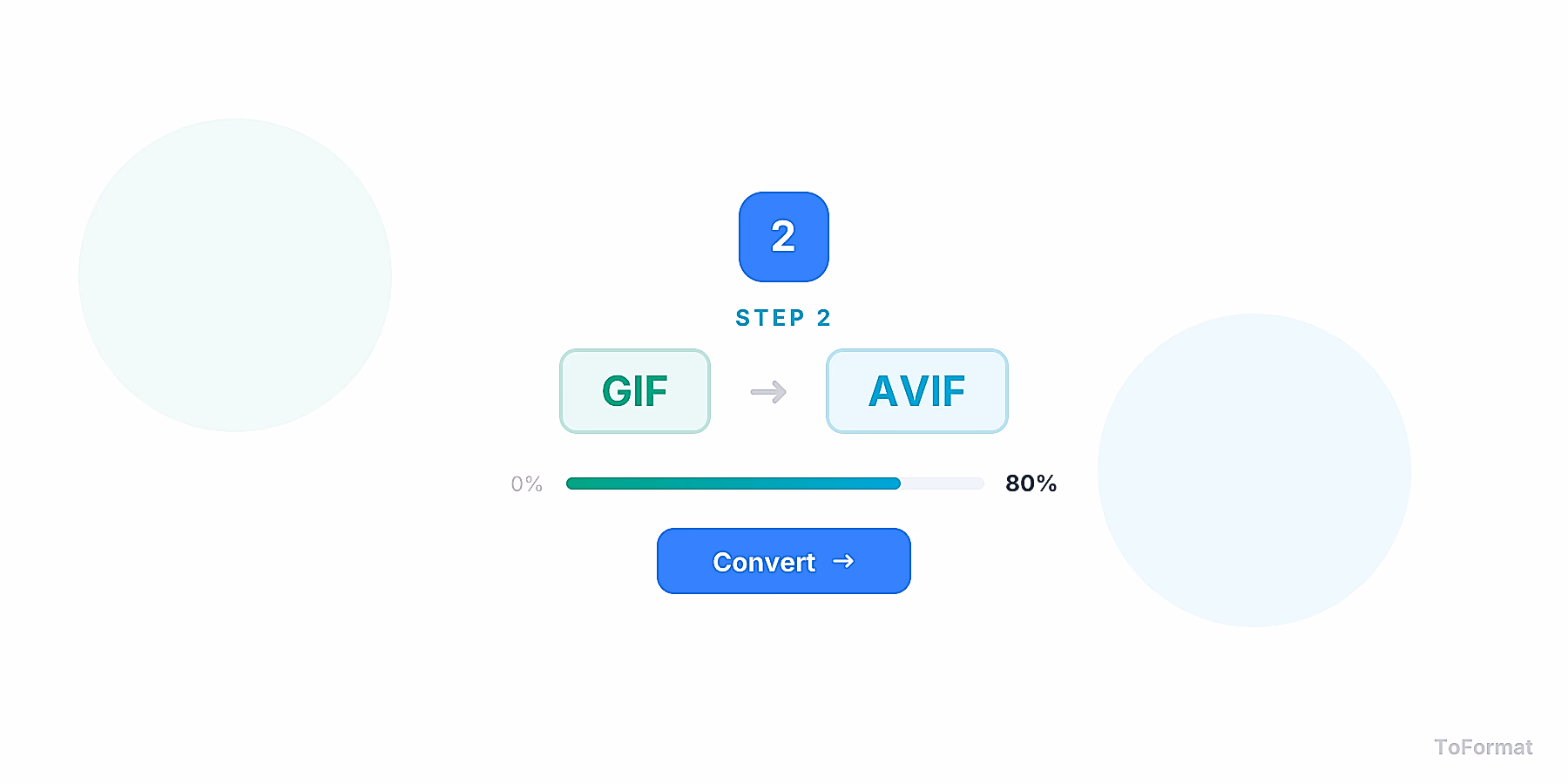 2

STEP 2

GIF → AVIF

0% 80%

Convert →

ToFormat