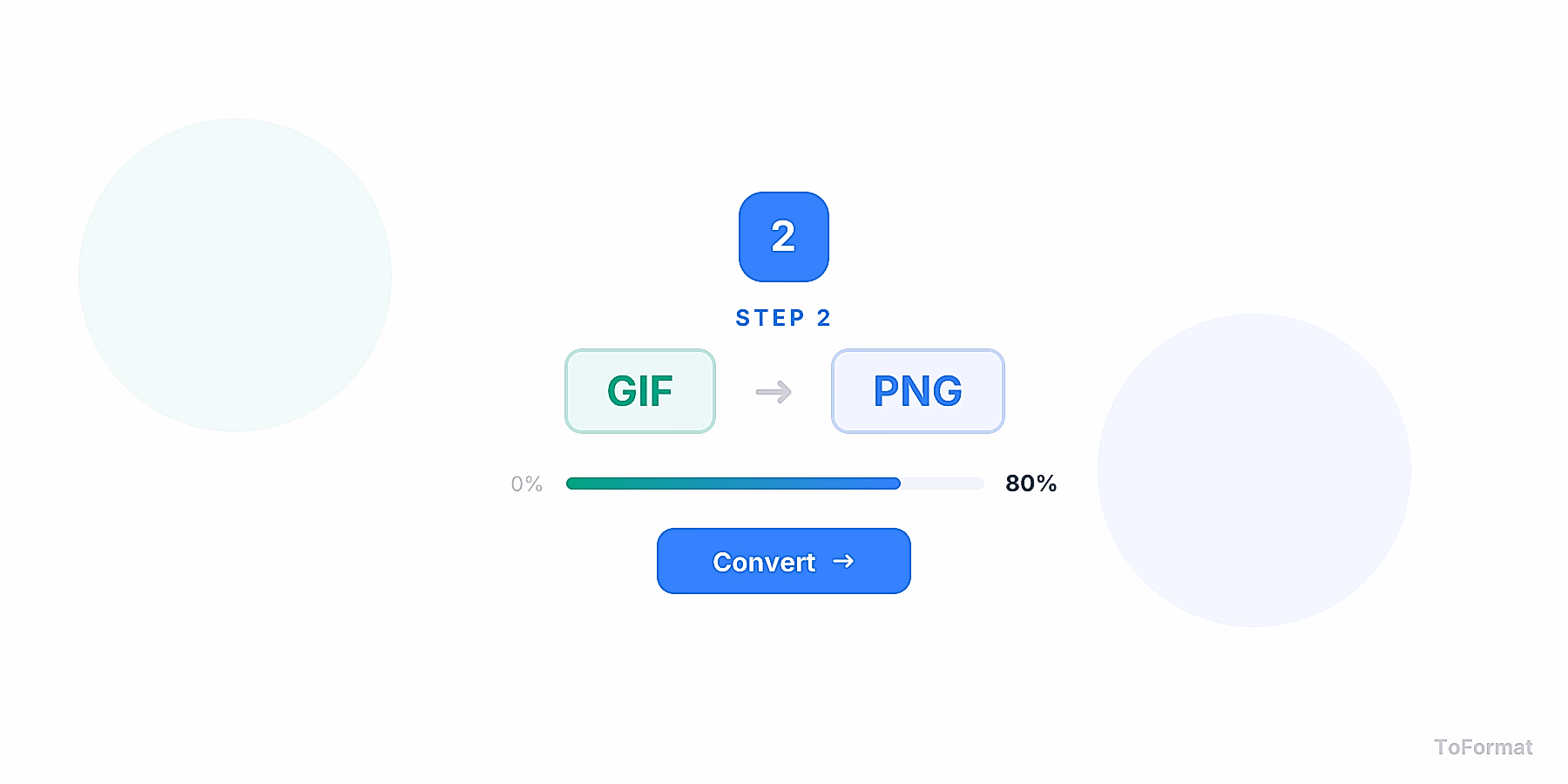 2

STEP 2

GIF → PNG

0% 80%

Convert →

ToFormat