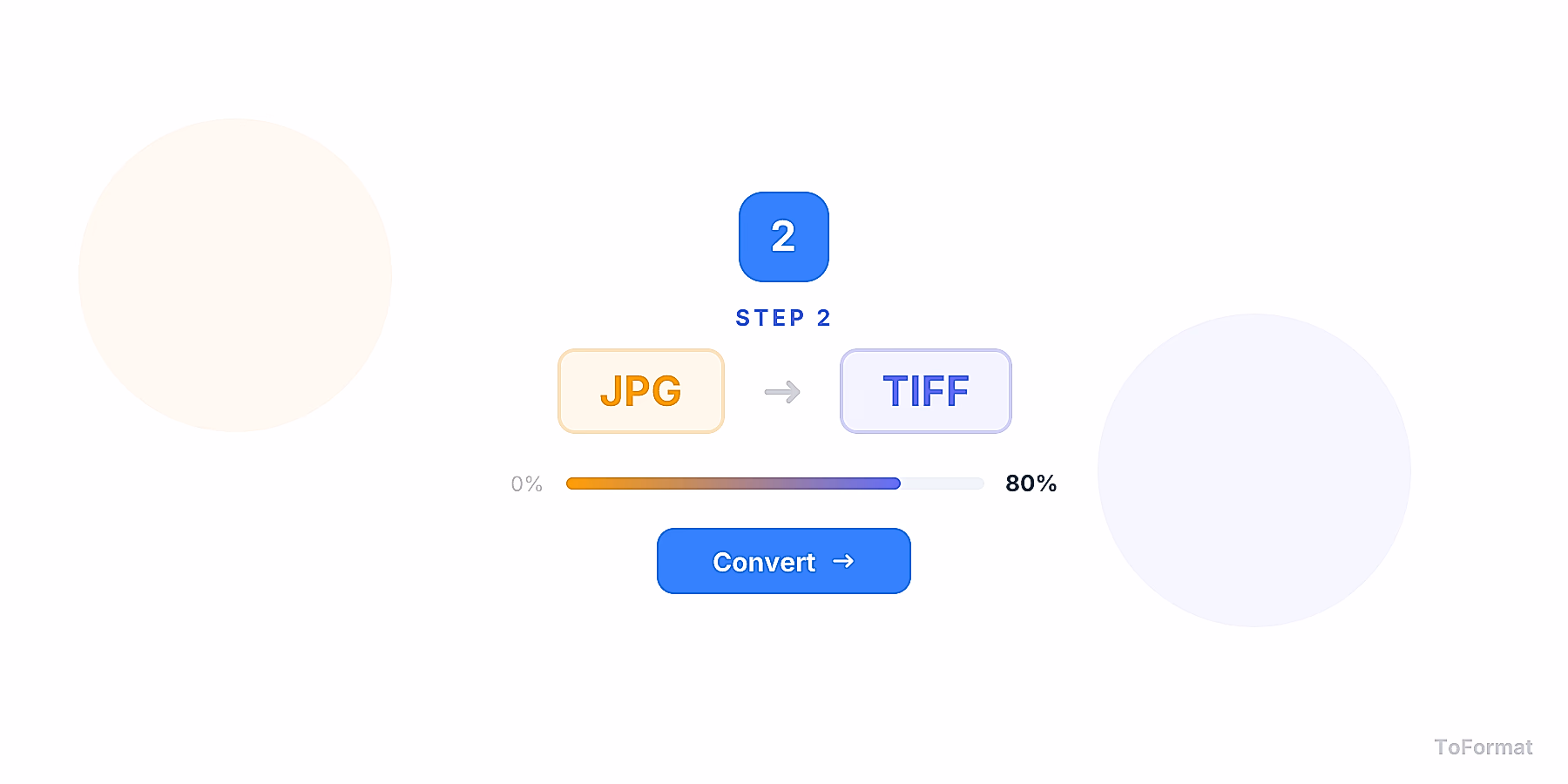 2

STEP 2

JPG → TIFF

0%

80%

Convert →

ToFormat